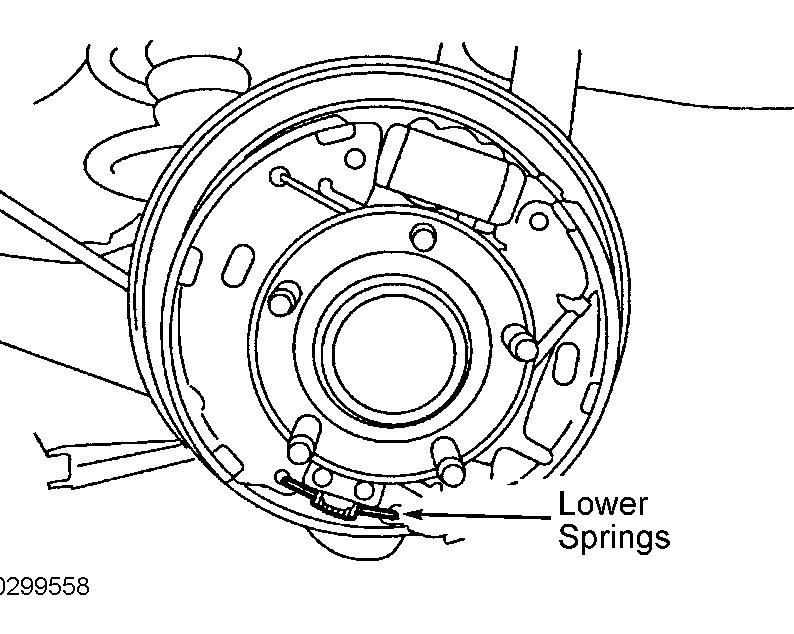 Lower Springs

0299558