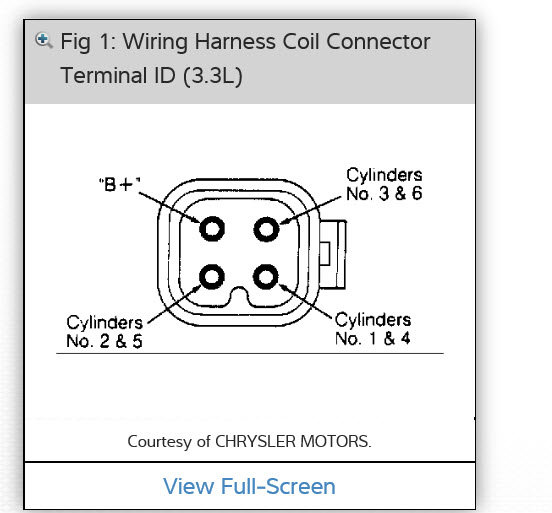 Fig 1: Wiring Harness Coil Connector Terminal ID (3.3L)

"B+"

Cylinders No. 3 & 6

Cylinders No. 2 & 5

Cylinders No. 1 & 4

Courtesy of CHRYSLER MOTORS.

View Full-Screen