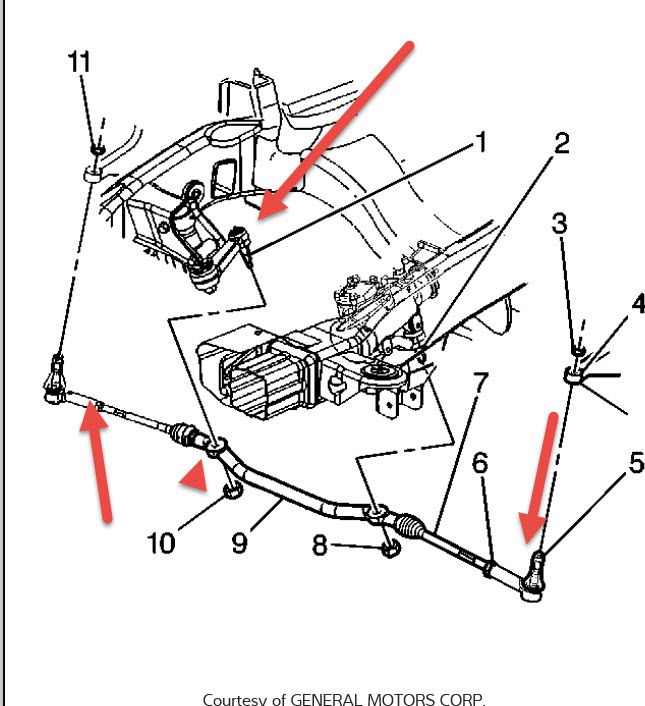 11
1
2
3
4
7
6
5
10
9
8
Courtesy of GENERAL MOTORS CORP.