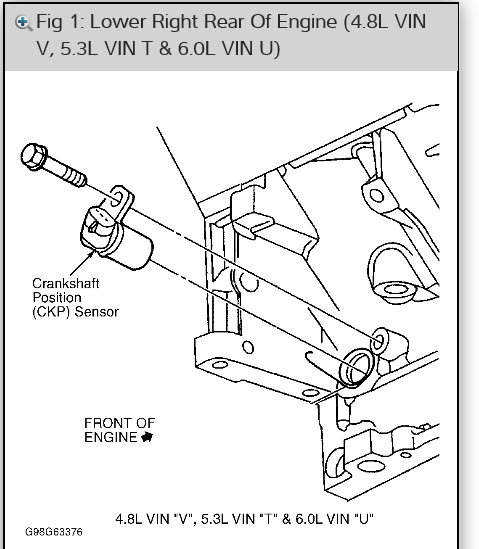 Fig 1: Lower Right Rear Of Engine (4.8L VIN V, 5.3L VIN T & 6.0L VIN U)

Crankshaft Position (CKP) Sensor

FRONT OF ENGINE

4.8L VIN "V", 5.3L VIN "T" & 6.0L VIN "U"

G98G63376