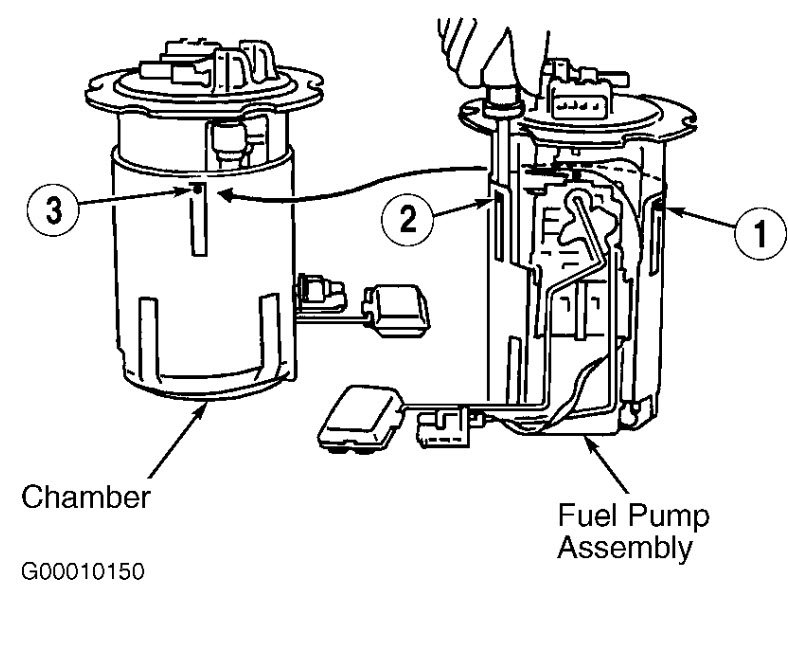 3

2

1

Chamber

Fuel Pump Assembly

G00010150