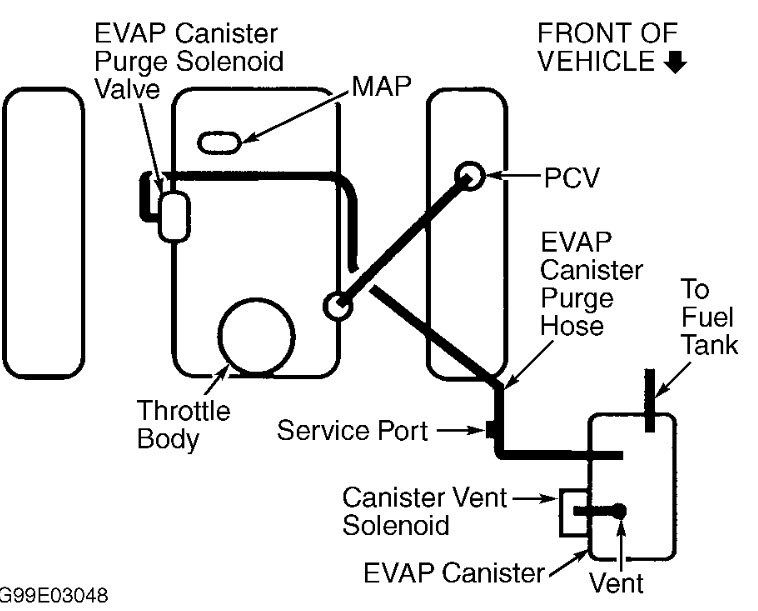 EVAP Canister Purge Solenoid Valve

FRONT OF VEHICLE

MAP

PCV

EVAP Canister Purge Hose

To Fuel Tank

Throttle Body

Service Port

Canister Vent Solenoid

EVAP Canister

Vent

G99E03048