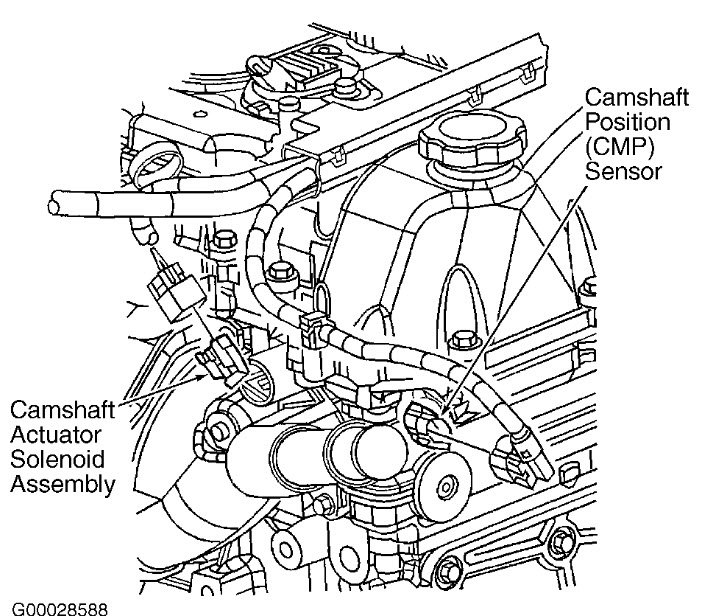 Camshaft Position (CMP) Sensor

Camshaft Actuator Solenoid Assembly

G00028588