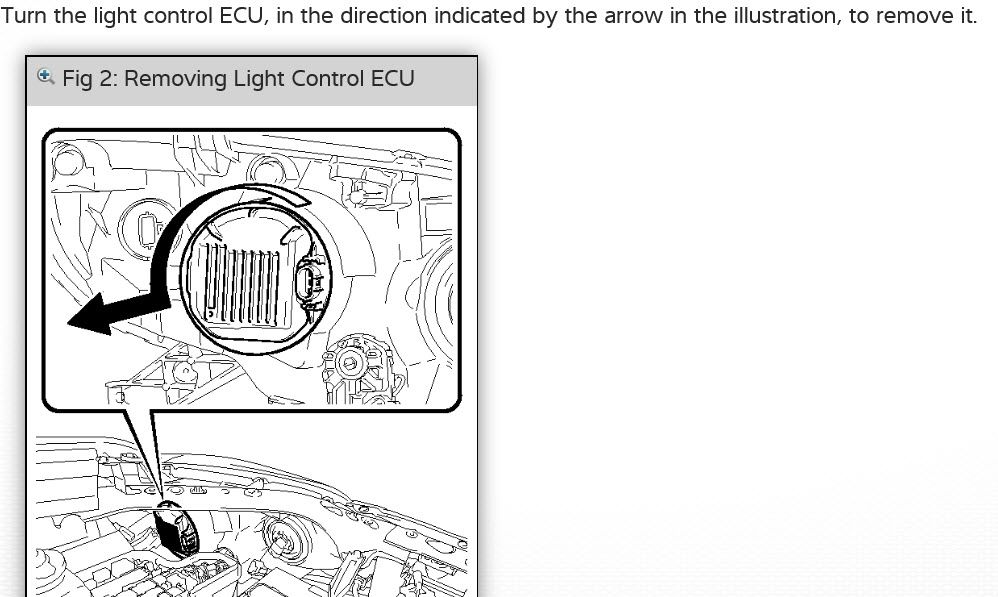 Turn the light control ECU, in the direction indicated by the arrow in the illustration, to remove it.

Fig 2: Removing Light Control ECU