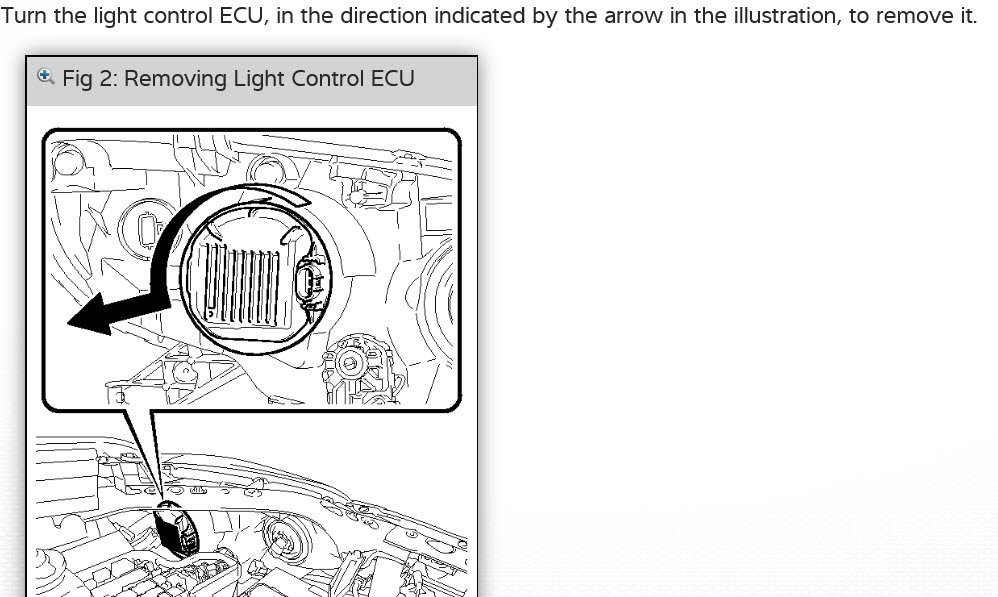 Turn the light control ECU, in the direction indicated by the arrow in the illustration, to remove it.

Fig 2: Removing Light Control ECU