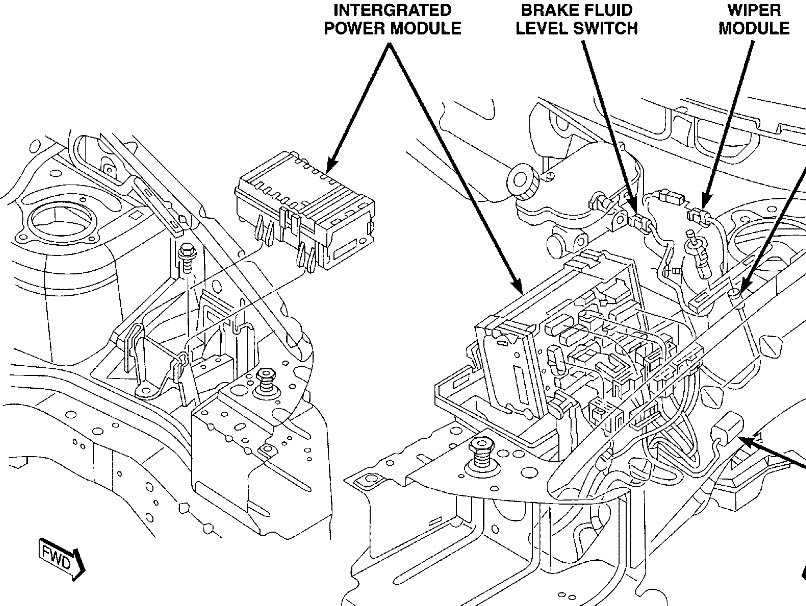 INTERGRATED POWER MODULE

BRAKE FLUID LEVEL SWITCH

WIPER MODULE

FWD