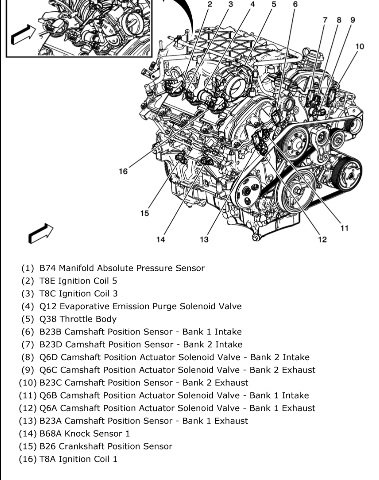 2
3
4
5
6
7
8
9
10
16
15
14
13
12
11

(1) B74 Manifold Absolute Pressure Sensor
(2) T8E Ignition Coil 5
(3) T8C Ignition Coil 3
(4) Q12 Evaporative Emission Purge Solenoid Valve
(5) Q38 Throttle Body
(6) B23B Camshaft Position Sensor - Bank 1 Intake
(7) B23D Camshaft Position Sensor - Bank 2 Intake
(8) Q6D Camshaft Position Actuator Solenoid Valve - Bank 2 Intake
(9) Q6C Camshaft Position Actuator Solenoid Valve - Bank 2 Exhaust
(10) B23C Camshaft Position Sensor - Bank 2 Exhaust
(11) Q6B Camshaft Position Actuator Solenoid Valve - Bank 1 Intake
(12) Q6A Camshaft Position Actuator Solenoid Valve - Bank 1 Exhaust
(13) B23A Camshaft Position Sensor - Bank 1 Exhaust
(14) B68A Knock Sensor 1
(15) B26 Crankshaft Position Sensor
(16) T8A Ignition Coil 1