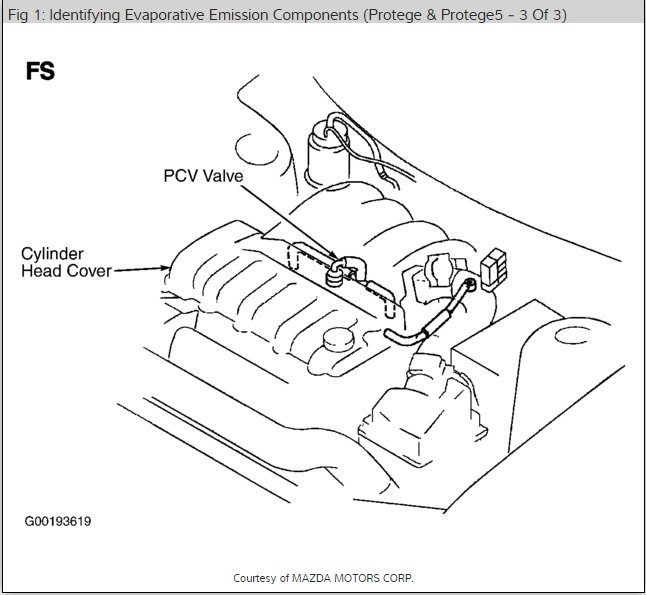 Fig 1: Identifying Evaporative Emission Components (Protege & Protege5 - 3 Of 3)

FS

PCV Valve

Cylinder Head Cover

G00193619

Courtesy of MAZDA MOTORS CORP.