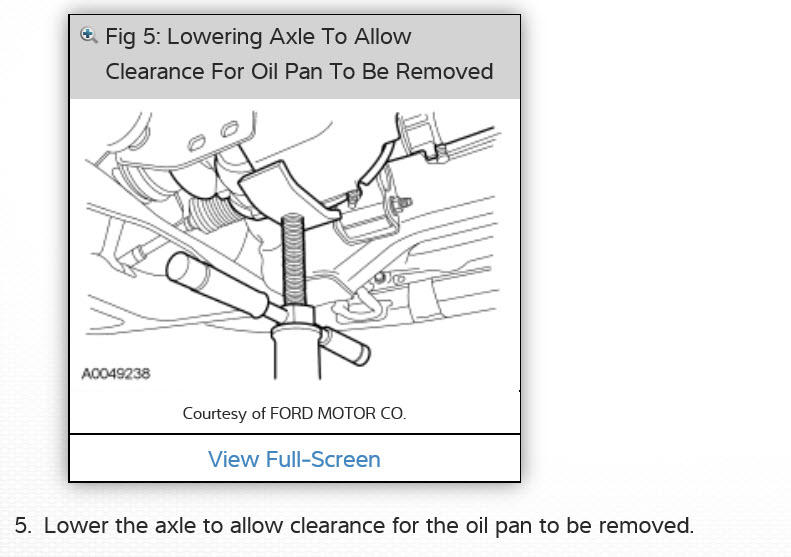 Fig 5: Lowering Axle To Allow Clearance For Oil Pan To Be Removed

A0049238

Courtesy of FORD MOTOR CO.

View Full-Screen

5. Lower the axle to allow clearance for the oil pan to be removed.