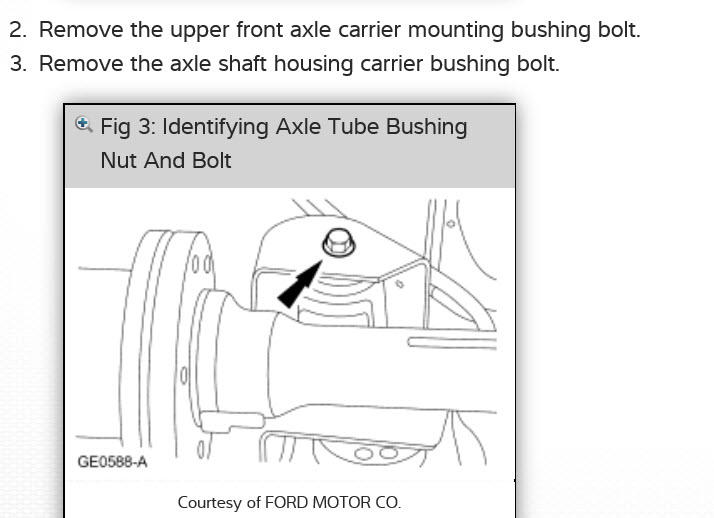 2. Remove the upper front axle carrier mounting bushing bolt.
3. Remove the axle shaft housing carrier bushing bolt.

Fig 3: Identifying Axle Tube Bushing Nut And Bolt

GE0588-A

Courtesy of FORD MOTOR CO.