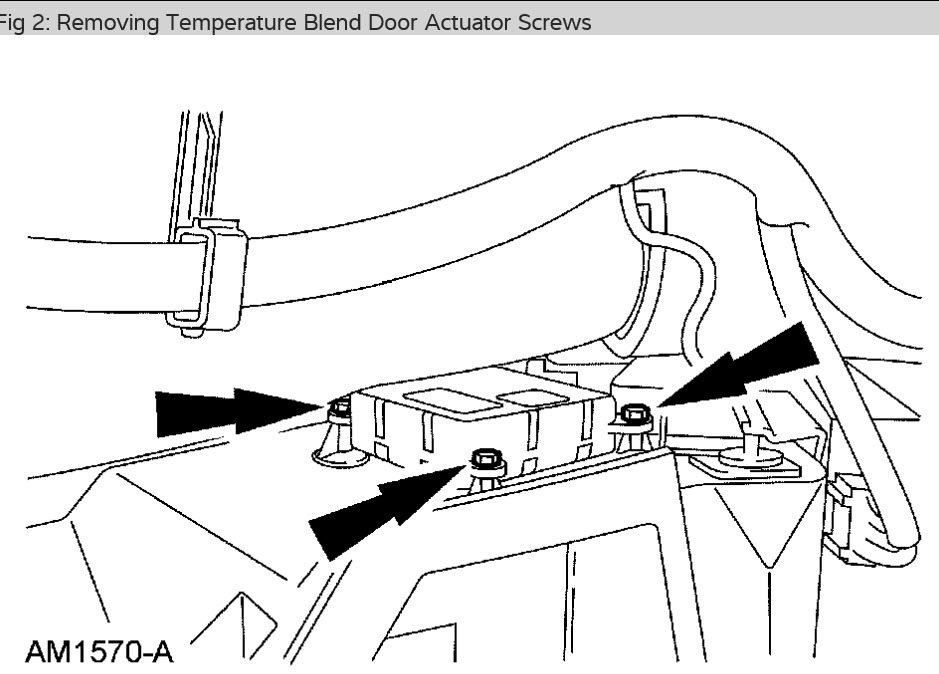 Fig 2: Removing Temperature Blend Door Actuator Screws

AM1570-A