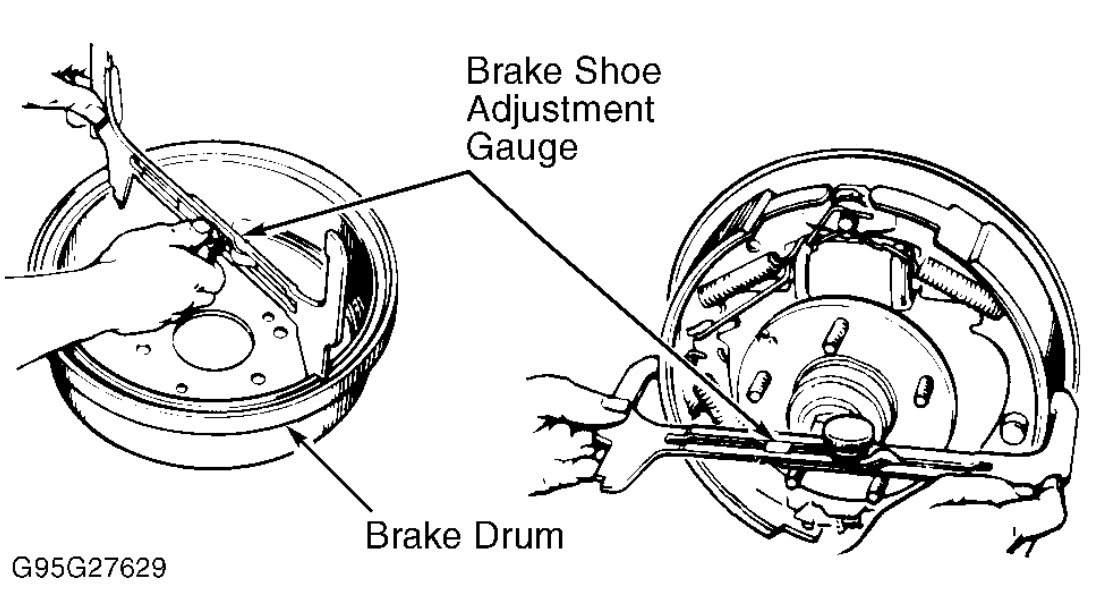 Brake Shoe Adjustment Gauge

Brake Drum

G95G27629