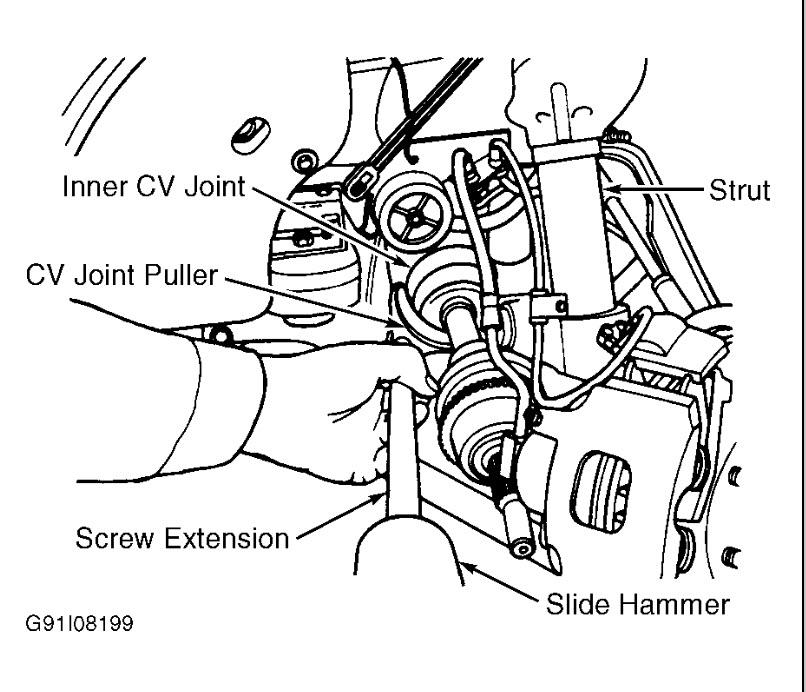 Inner CV Joint
Strut
CV Joint Puller
Screw Extension
Slide Hammer
G91I08199