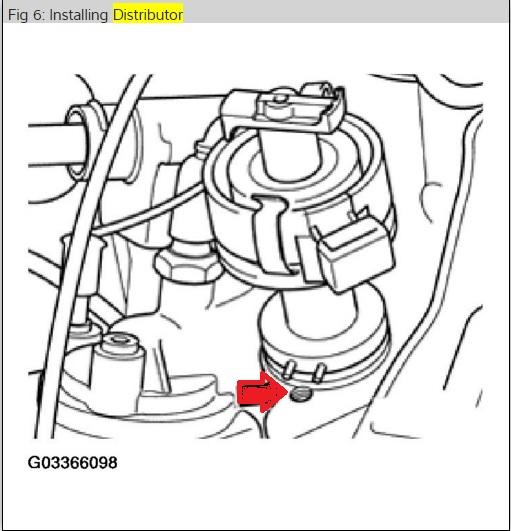 Fig 6: Installing Distributor

G03366098