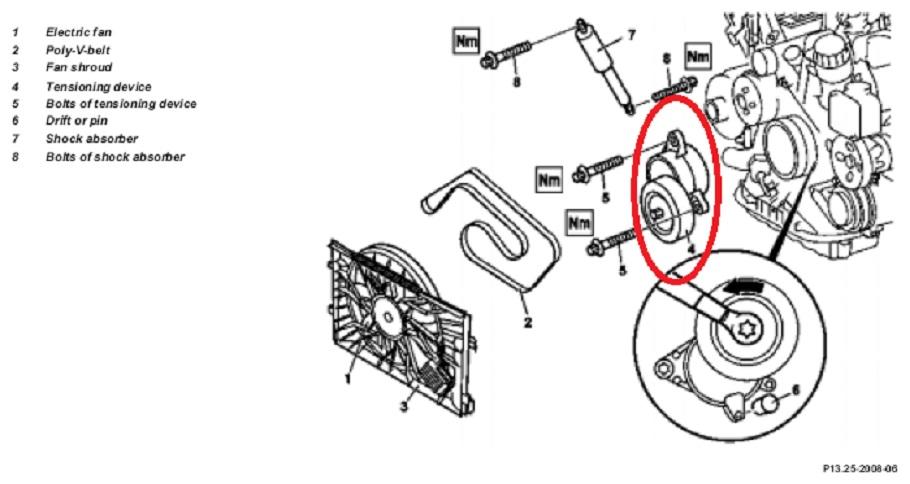 1 Electric fan
2 Poly-V-belt
3 Fan shroud
4 Tensioning device
5 Bolts of tensioning device
6 Drift or pin
7 Shock absorber
8 Bolts of shock absorber

Nm
8
7
8
Nm
Nm
5
Nm
5
4
2
1
3
6

P13.25-2008-06