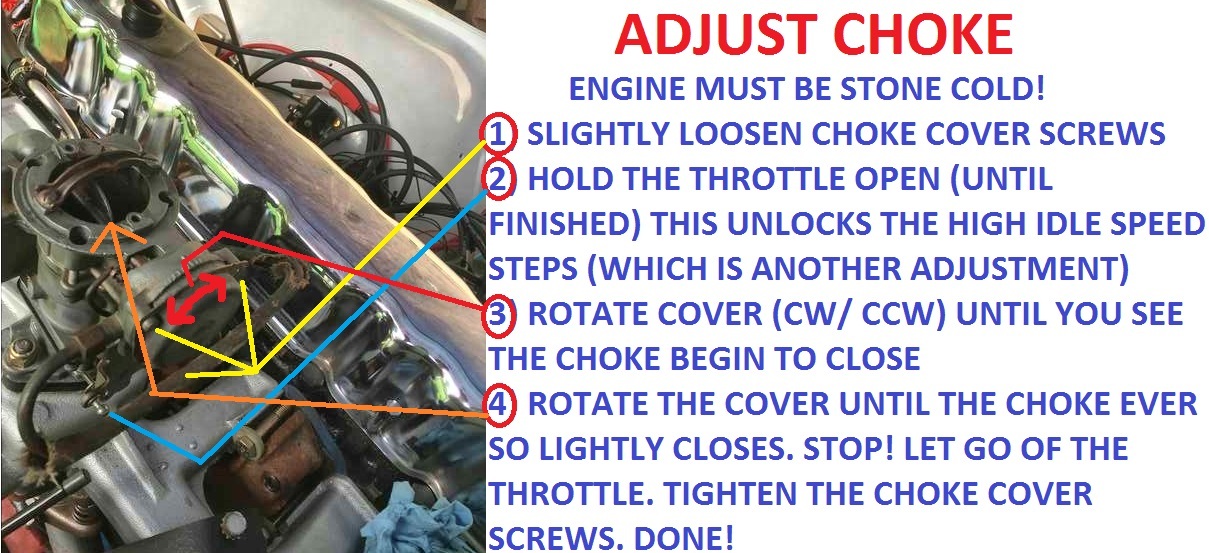 ADJUST CHOKE

ENGINE MUST BE STONE COLD!

1 SLIGHTLY LOOSEN CHOKE COVER SCREWS

2 HOLD THE THROTTLE OPEN (UNTIL FINISHED) THIS UNLOCKS THE HIGH IDLE SPEED STEPS (WHICH IS ANOTHER ADJUSTMENT)

3 ROTATE COVER (CW/ CCW) UNTIL YOU SEE THE CHOKE BEGIN TO CLOSE

4 ROTATE THE COVER UNTIL THE CHOKE EVER SO LIGHTLY CLOSES. STOP! LET GO OF THE THROTTLE. TIGHTEN THE CHOKE COVER SCREWS. DONE!