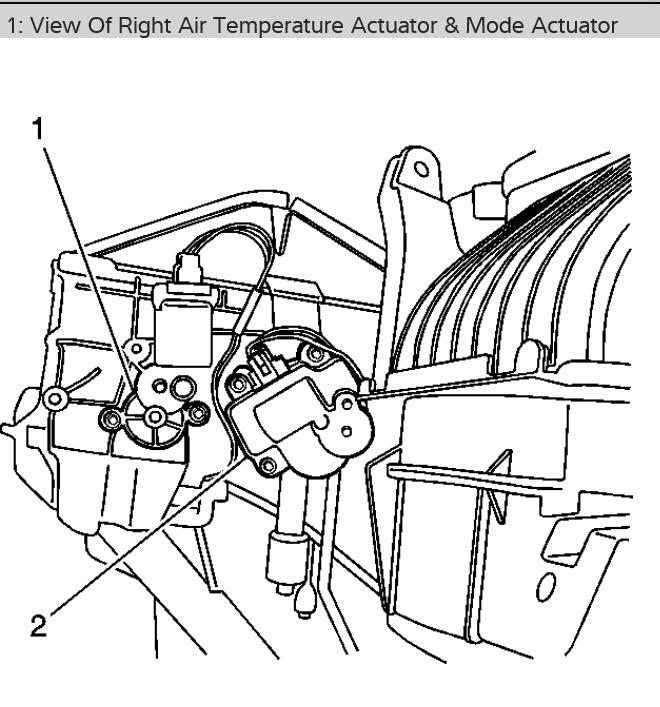 1: View Of Right Air Temperature Actuator & Mode Actuator

1

2