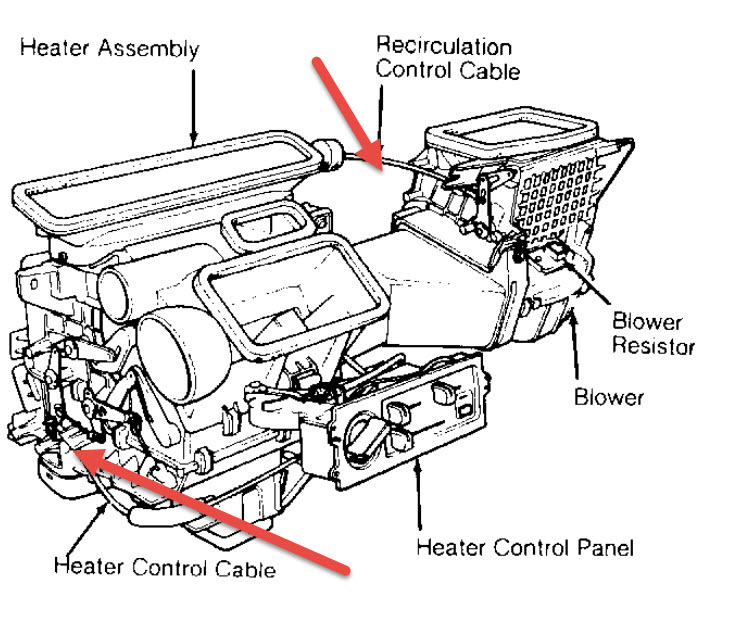 Heater Assembly

Recirculation Control Cable

Blower Resistor

Blower

Heater Control Panel

Heater Control Cable