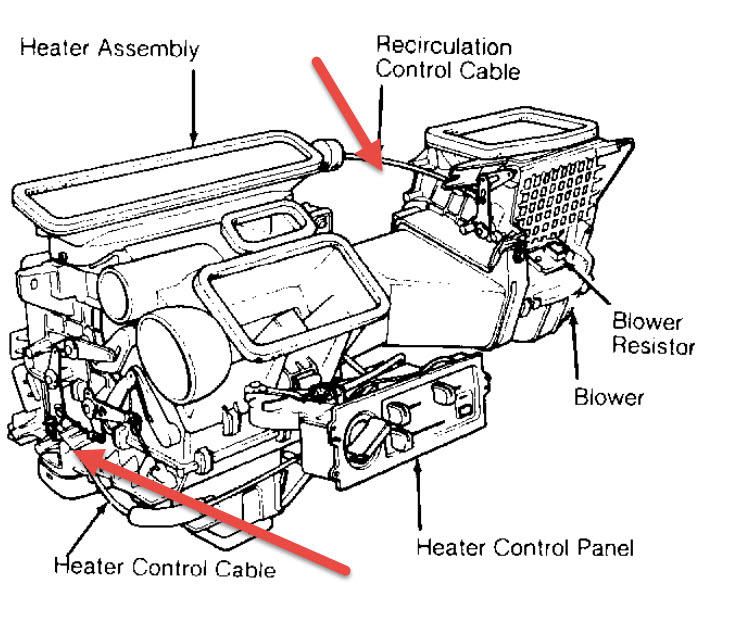 Heater Assembly

Recirculation Control Cable

Blower Resistor

Blower

Heater Control Panel

Heater Control Cable