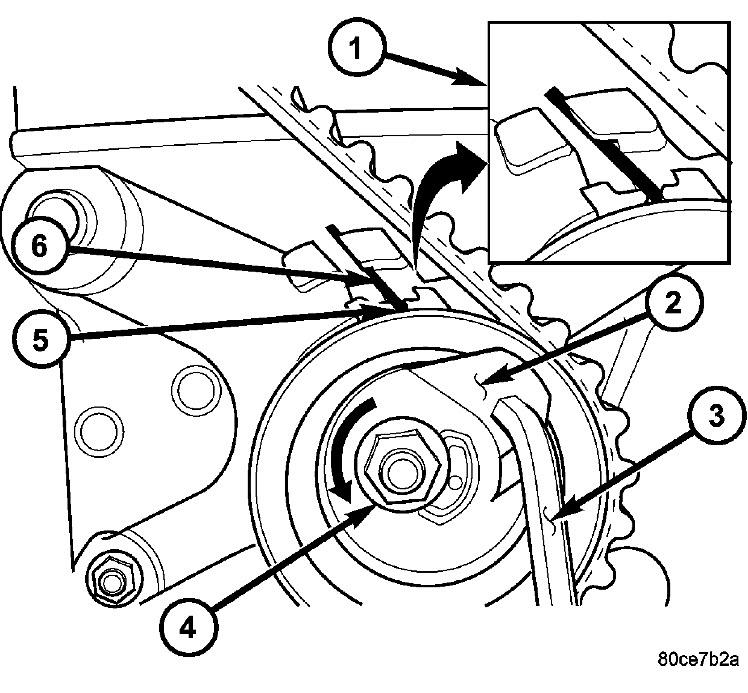 1
6
5
2
3
4
80ce7b2a