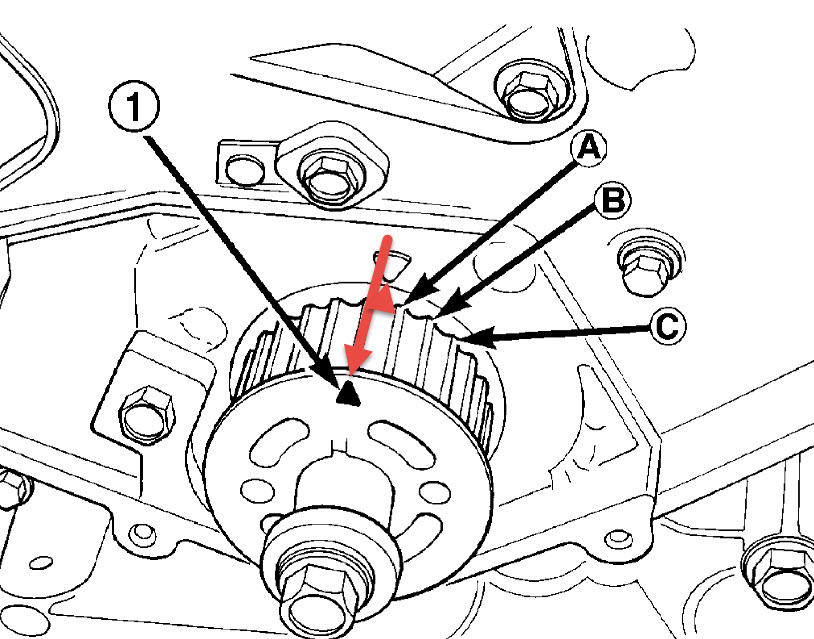 1
A
B
C