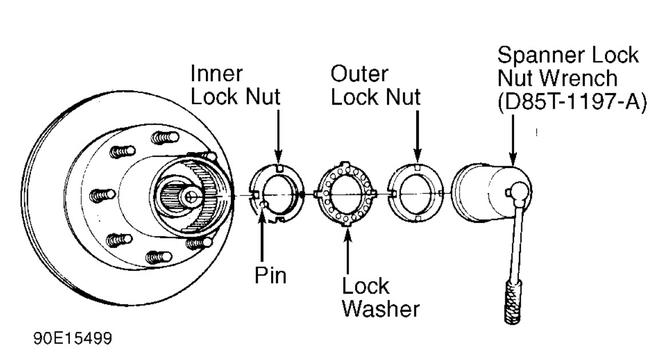 Inner Lock Nut

Outer Lock Nut

Spanner Lock Nut Wrench (D85T-1197-A)

Pin

Lock Washer

90E15499