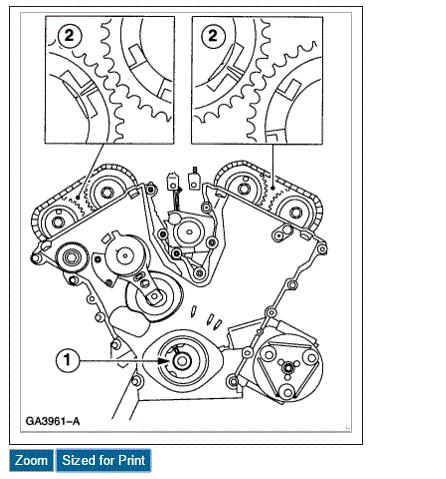 2

2

1

GA3961–A

Zoom Sized for Print