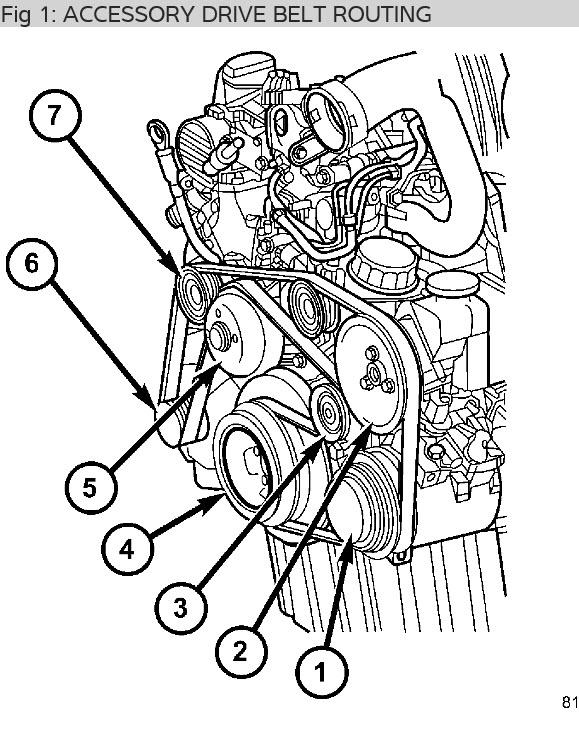 Fig 1: ACCESSORY DRIVE BELT ROUTING

7

6

5

4

3

2

1

81