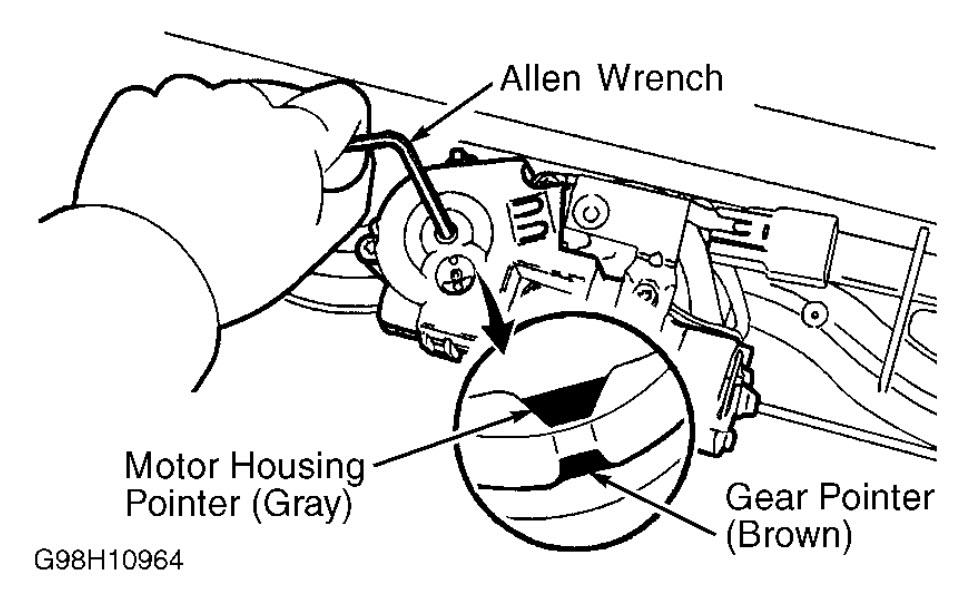 Allen Wrench

Motor Housing Pointer (Gray)

Gear Pointer (Brown)

G98H10964