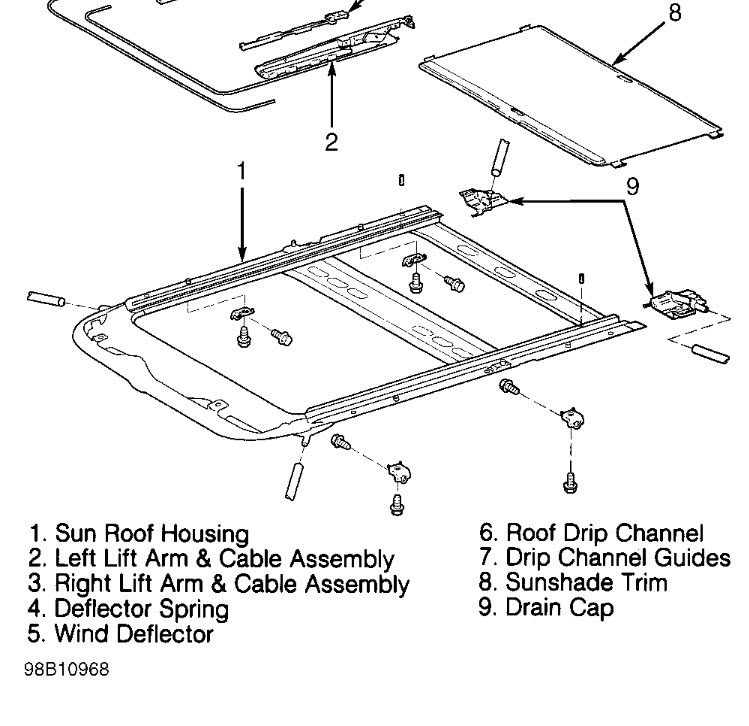 8

2

1

9

1. Sun Roof Housing
2. Left Lift Arm & Cable Assembly
3. Right Lift Arm & Cable Assembly
4. Deflector Spring
5. Wind Deflector

6. Roof Drip Channel
7. Drip Channel Guides
8. Sunshade Trim
9. Drain Cap

98B10968