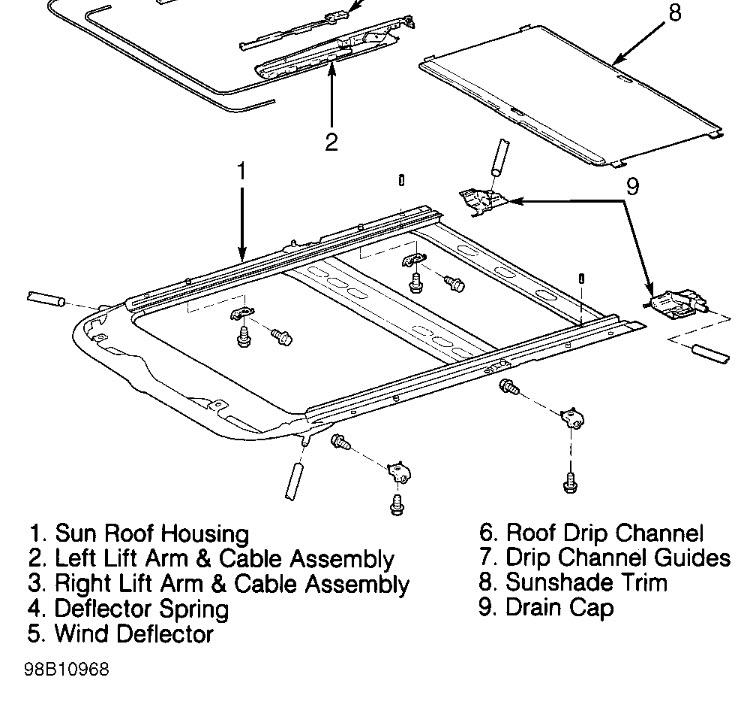 8

2

1

9

1. Sun Roof Housing
2. Left Lift Arm & Cable Assembly
3. Right Lift Arm & Cable Assembly
4. Deflector Spring
5. Wind Deflector

6. Roof Drip Channel
7. Drip Channel Guides
8. Sunshade Trim
9. Drain Cap

98B10968