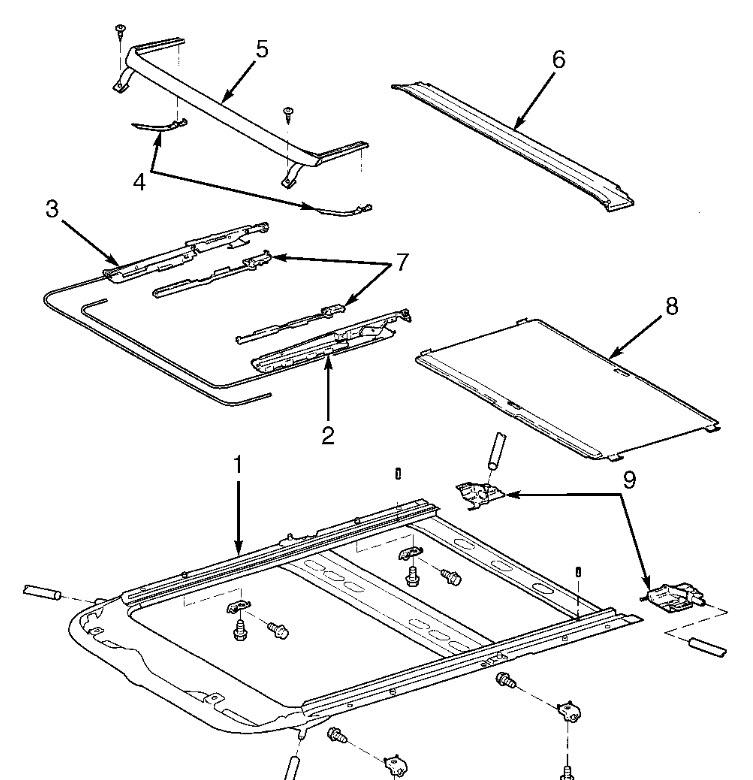 5
6
4
3
7
8
2
1
9