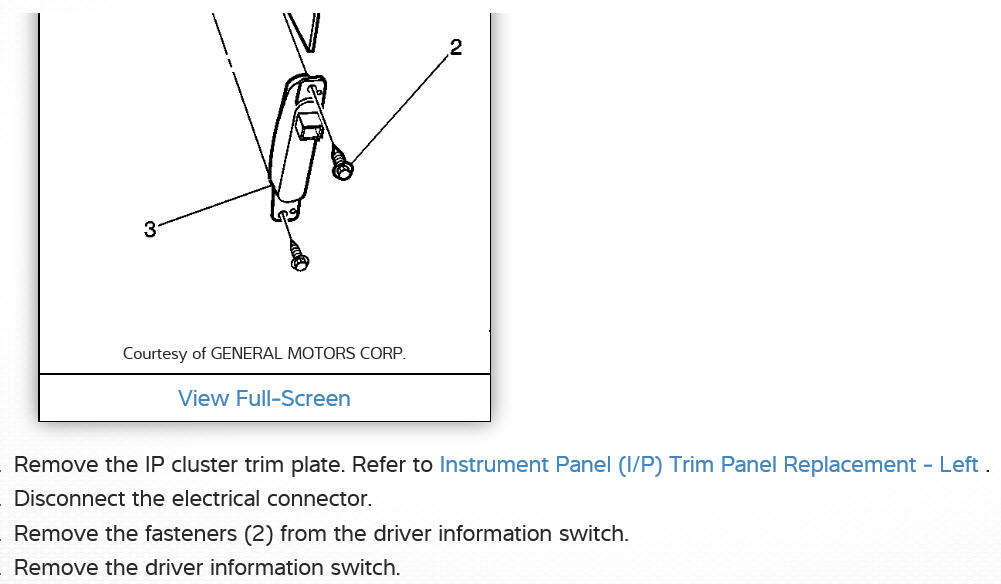 2

3

Courtesy of GENERAL MOTORS CORP.

View Full-Screen

. Remove the IP cluster trim plate. Refer to Instrument Panel (I/P) Trim Panel Replacement - Left .
. Disconnect the electrical connector.
. Remove the fasteners (2) from the driver information switch.
. Remove the driver information switch.