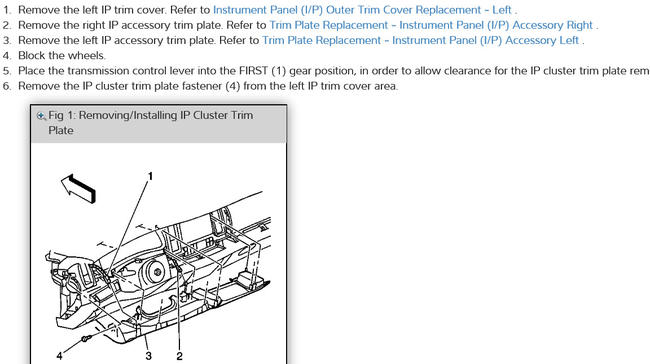 1. Remove the left IP trim cover. Refer to Instrument Panel (I/P) Outer Trim Cover Replacement - Left .
2. Remove the right IP accessory trim plate. Refer to Trim Plate Replacement - Instrument Panel (I/P) Accessory Right .
3. Remove the left IP accessory trim plate. Refer to Trim Plate Replacement - Instrument Panel (I/P) Accessory Left .
4. Block the wheels.
5. Place the transmission control lever into the FIRST (1) gear position, in order to allow clearance for the IP cluster trim plate rem
6. Remove the IP cluster trim plate fastener (4) from the left IP trim cover area.

Fig 1: Removing/Installing IP Cluster Trim Plate

1

4 3 2