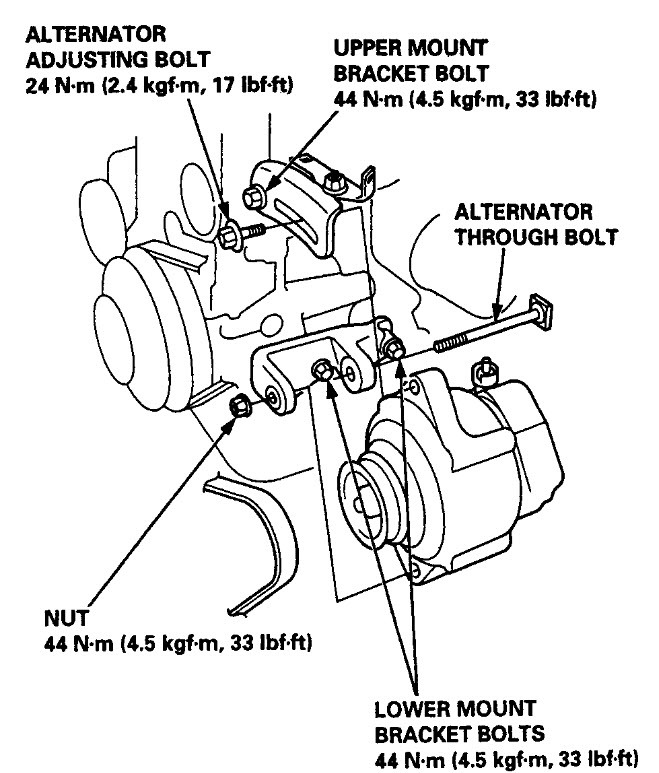 ALTERNATOR
ADJUSTING BOLT
24 N·m (2.4 kgf·m, 17 lbf·ft)

UPPER MOUNT
BRACKET BOLT
44 N·m (4.5 kgf·m, 33 lbf·ft)

ALTERNATOR
THROUGH BOLT

NUT
44 N·m (4.5 kgf·m, 33 lbf·ft)

LOWER MOUNT
BRACKET BOLTS
44 N·m (4.5 kgf·m, 33 lbf·ft)