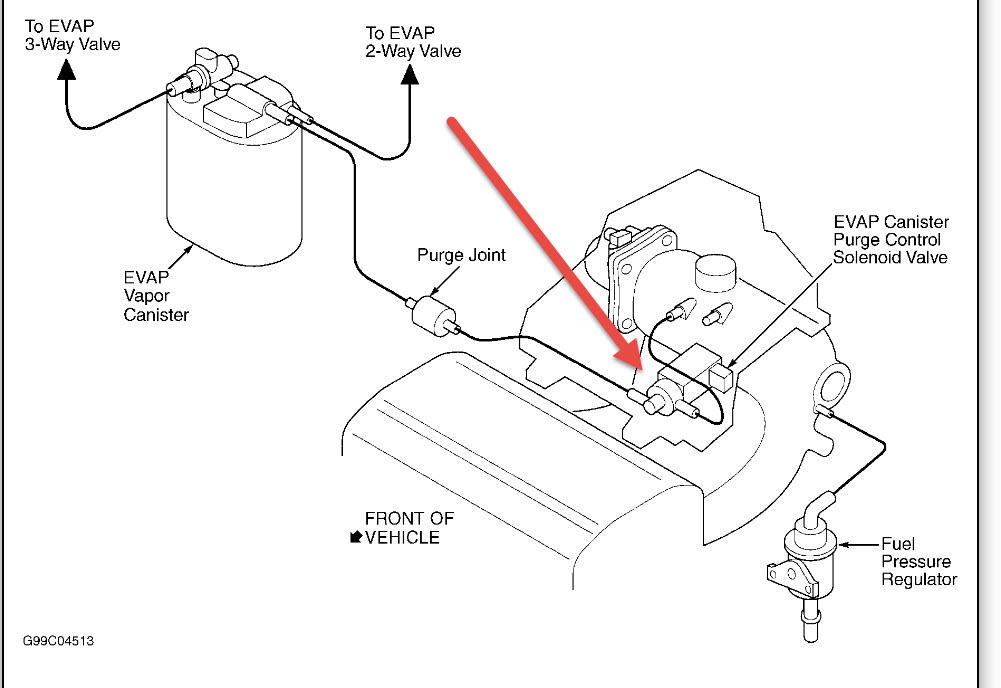 To EVAP
3-Way Valve

To EVAP
2-Way Valve

EVAP
Vapor
Canister

Purge Joint

EVAP Canister
Purge Control
Solenoid Valve

FRONT OF
VEHICLE

Fuel
Pressure
Regulator

G99C04513