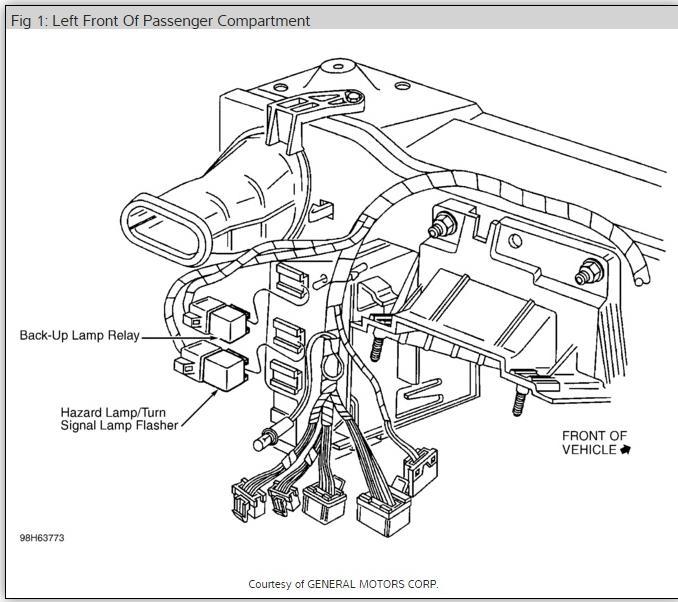 Fig 1: Left Front Of Passenger Compartment

Back-Up Lamp Relay

Hazard Lamp/Turn Signal Lamp Flasher

FRONT OF VEHICLE

98H63773

Courtesy of GENERAL MOTORS CORP.