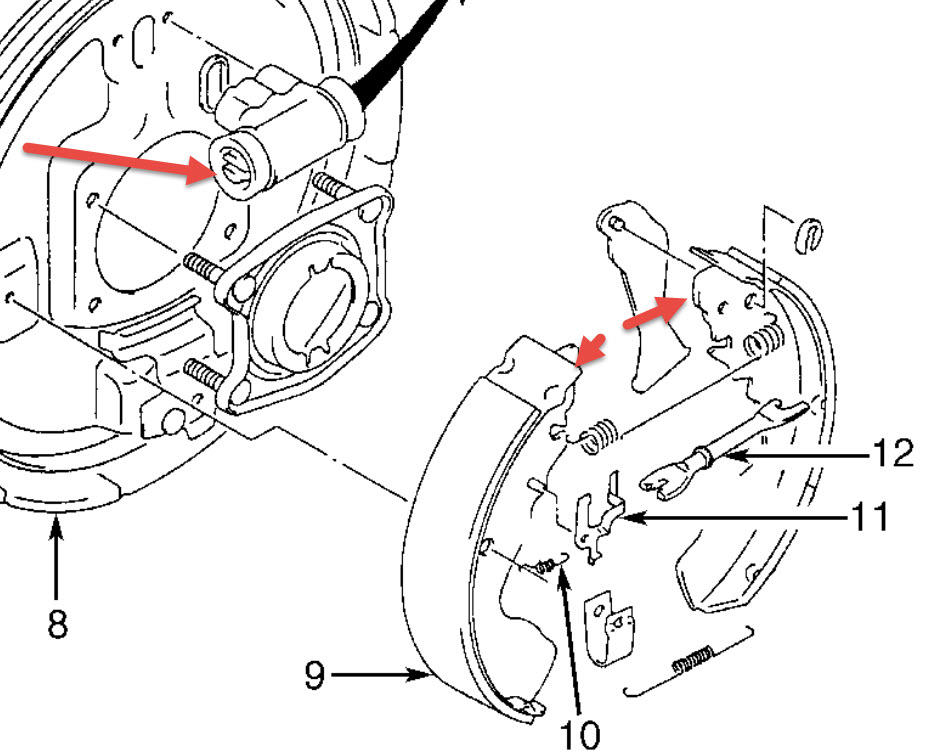 12
11
8
9
10