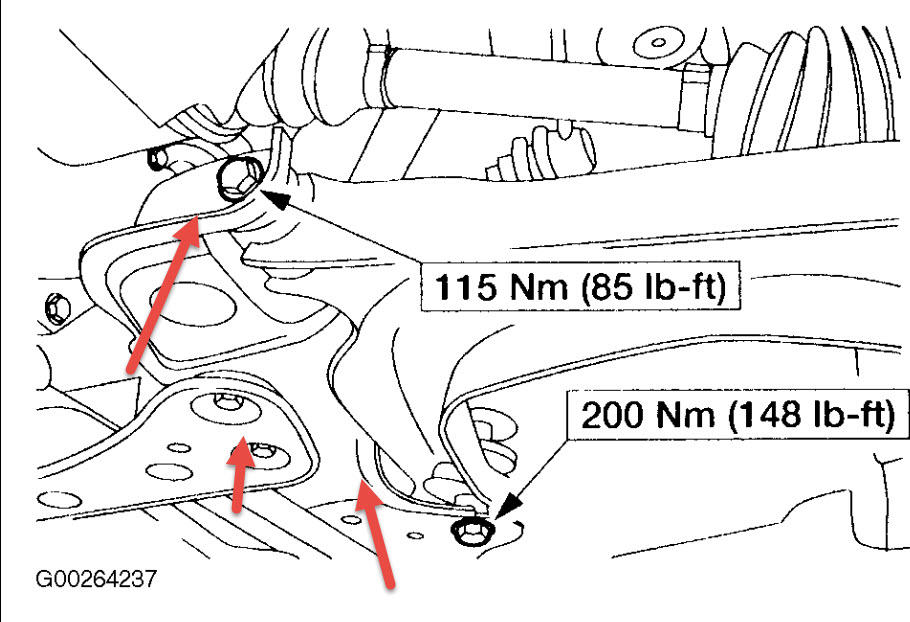 115 Nm (85 lb-ft)

200 Nm (148 lb-ft)

G00264237