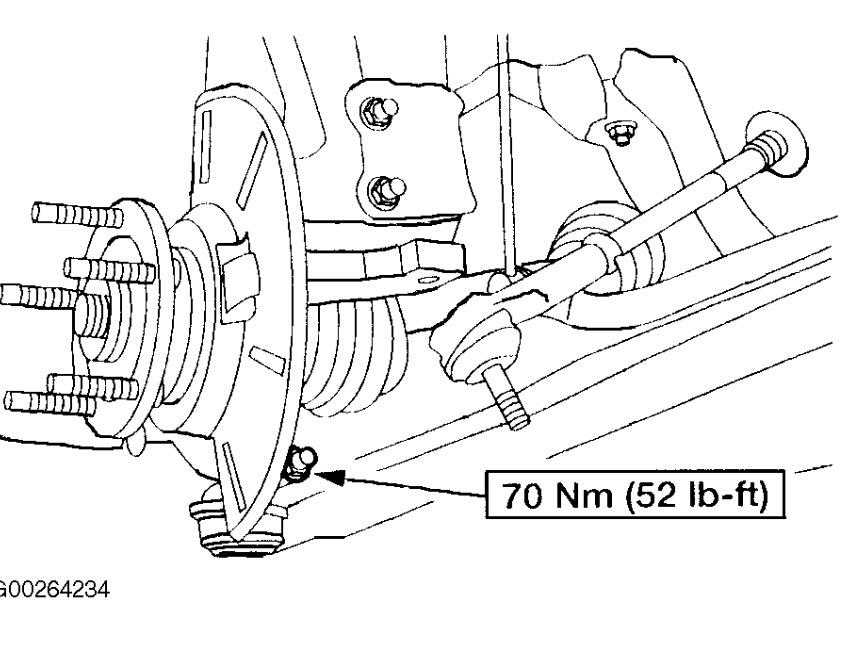 70 Nm (52 lb-ft)

G00264234