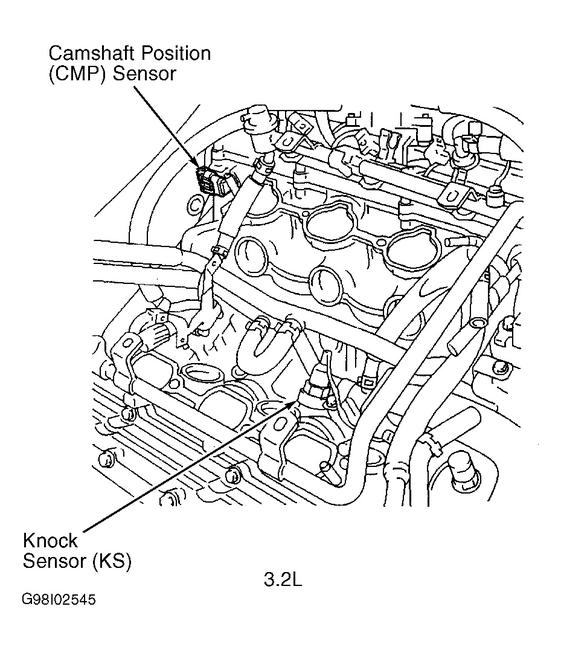 Camshaft Position
(CMP) Sensor

Knock
Sensor (KS)

3.2L

G98I02545