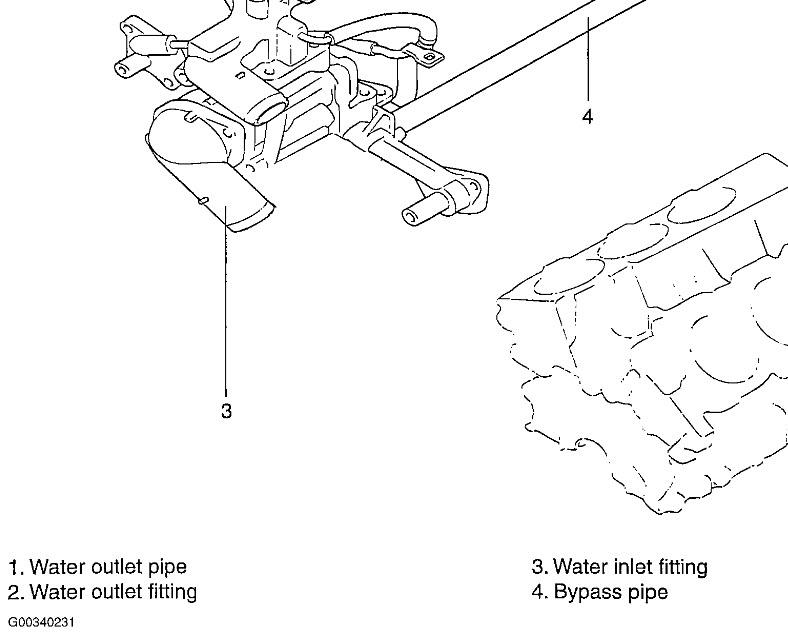 4

3

1. Water outlet pipe
2. Water outlet fitting

3. Water inlet fitting
4. Bypass pipe

G00340231