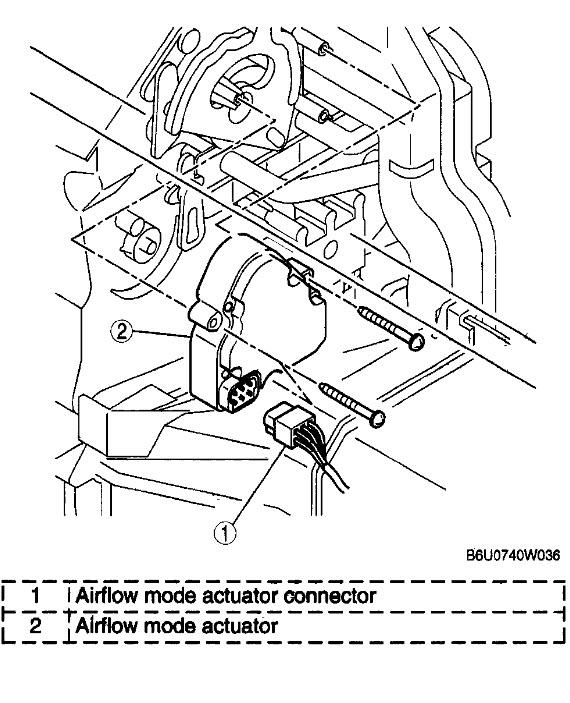 2

1

B6U0740W036

| 1 | Airflow mode actuator connector |
|---|---|
| 2 | Airflow mode actuator |