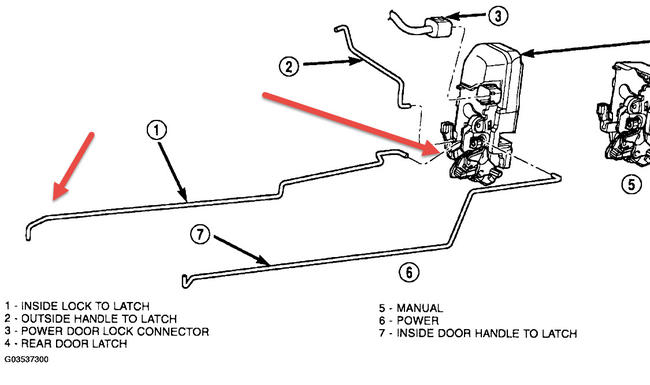 3

2

1

5

7

6

1 - INSIDE LOCK TO LATCH
2 - OUTSIDE HANDLE TO LATCH
3 - POWER DOOR LOCK CONNECTOR
4 - REAR DOOR LATCH

5 - MANUAL
6 - POWER
7 - INSIDE DOOR HANDLE TO LATCH

G03537300