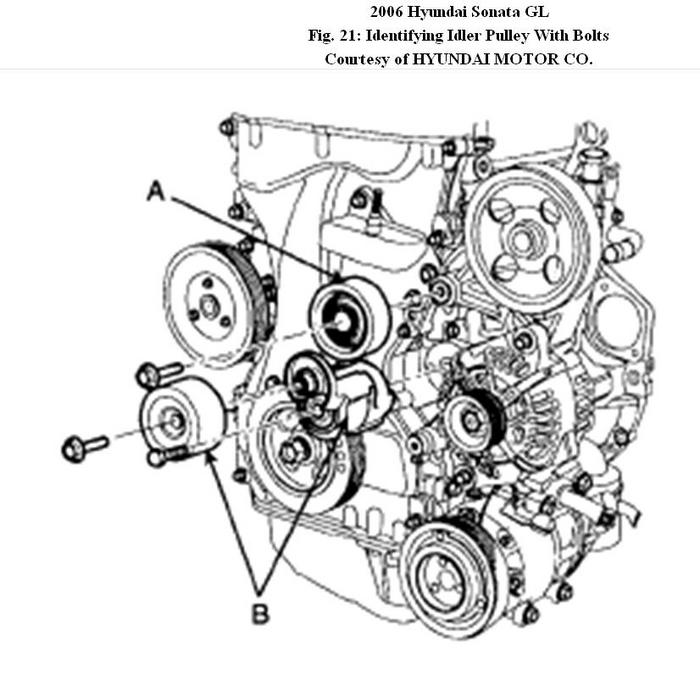 2006 Hyundai Sonata GL
Fig. 21: Identifying Idler Pulley With Bolts
Courtesy of HYUNDAI MOTOR CO.

A

B