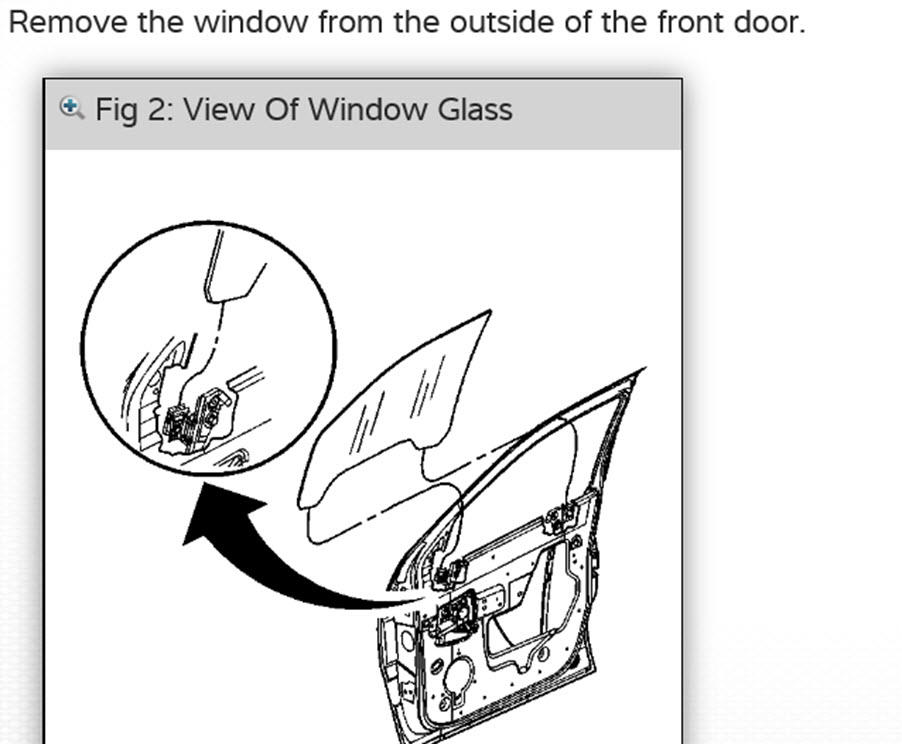 Remove the window from the outside of the front door.

Fig 2: View Of Window Glass