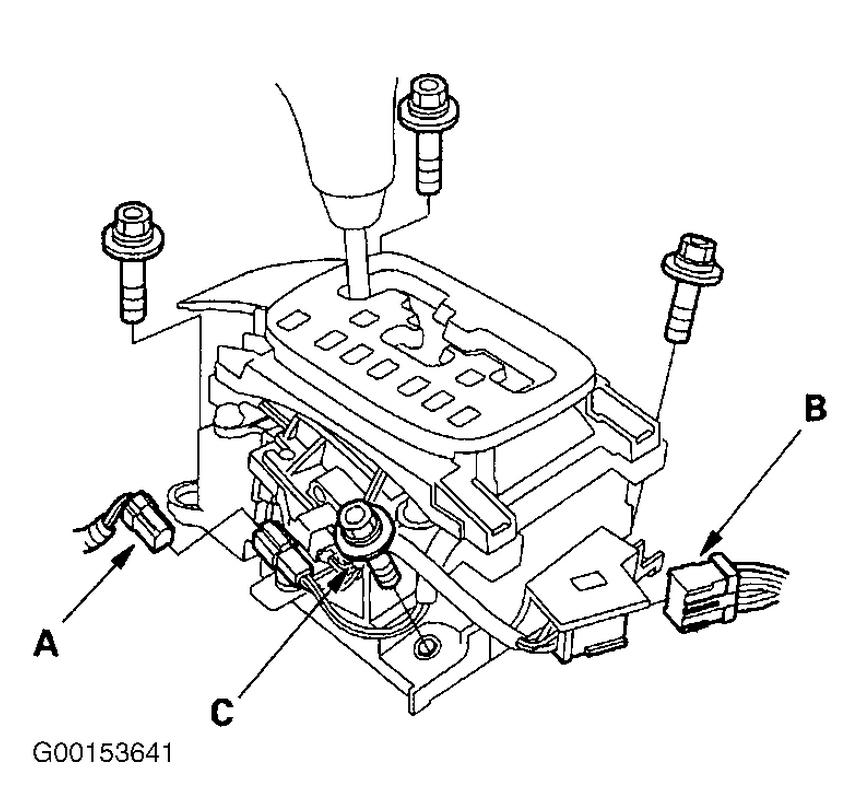 B

A

C

G00153641