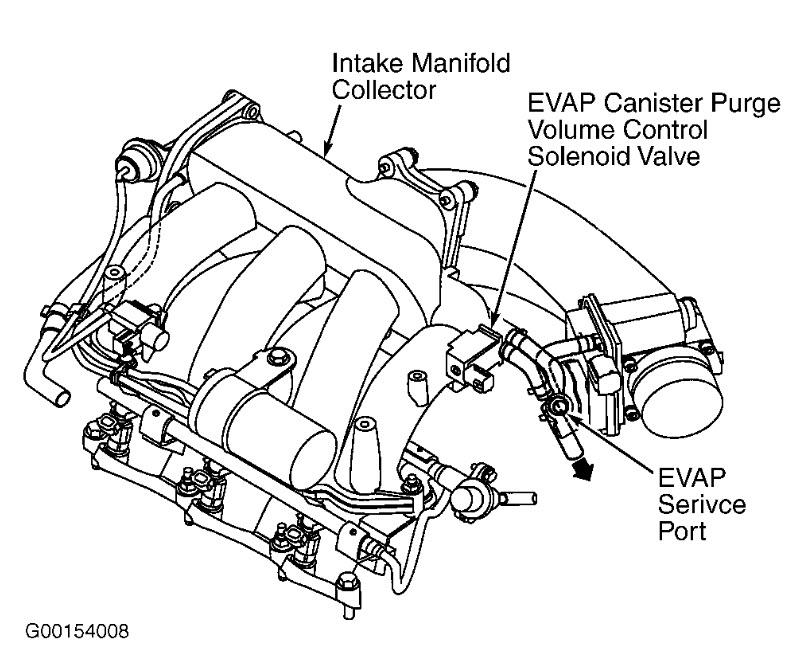 Intake Manifold Collector

EVAP Canister Purge Volume Control Solenoid Valve

EVAP Serivce Port

G00154008