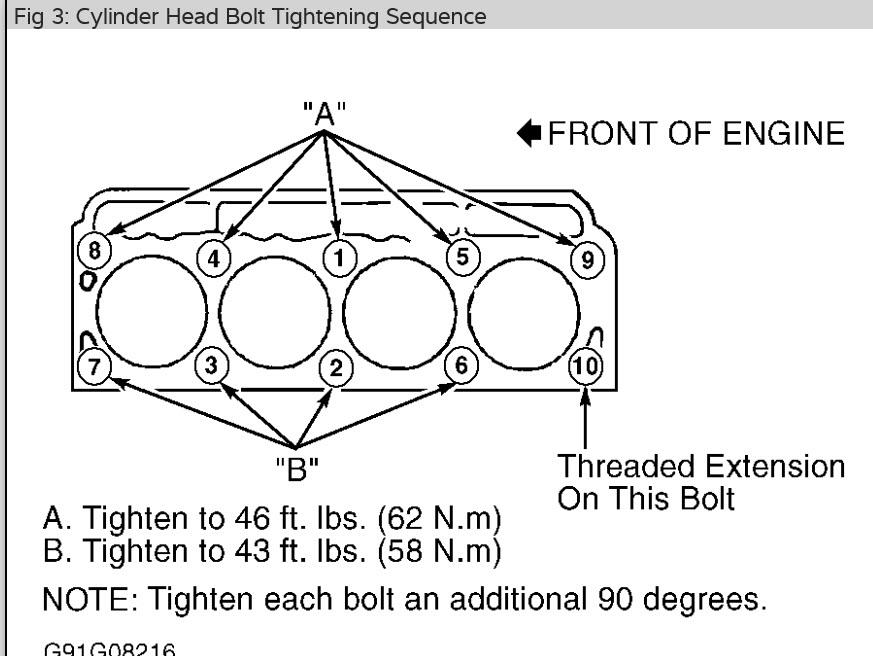 Fig 3: Cylinder Head Bolt Tightening Sequence

"A"

FRONT OF ENGINE

8
4
1
5
9
7
3
2
6
10

"B"

Threaded Extension On This Bolt

A. Tighten to 46 ft. lbs. (62 N.m)
B. Tighten to 43 ft. lbs. (58 N.m)

NOTE: Tighten each bolt an additional 90 degrees.

G91G08216