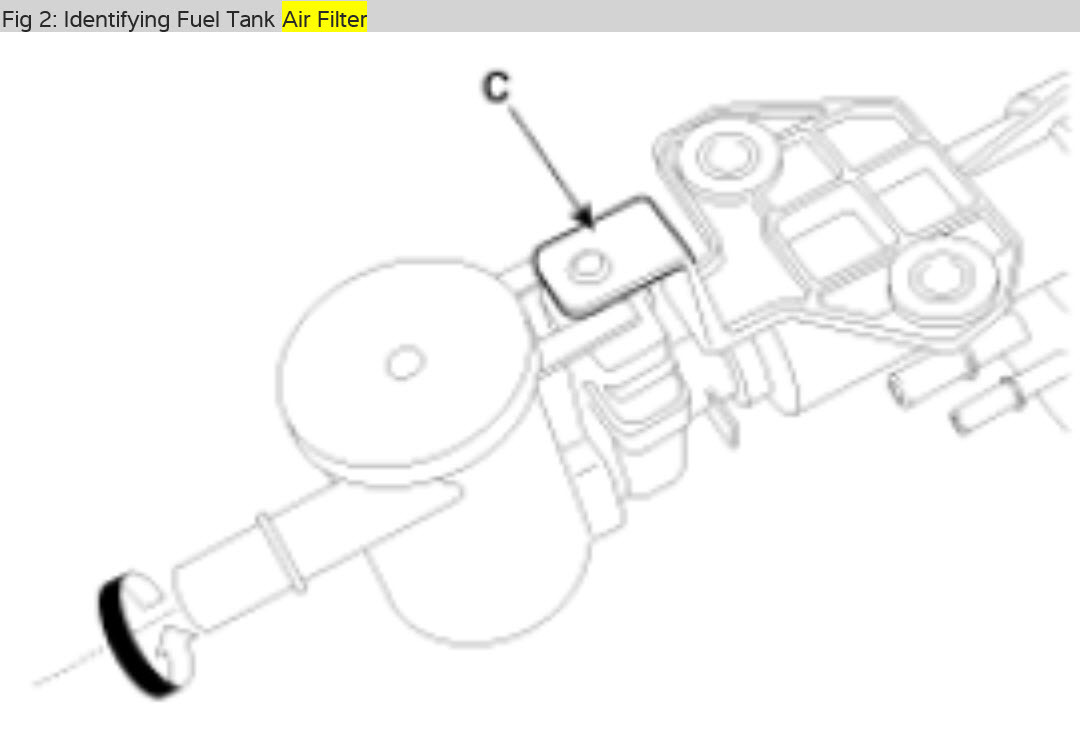 Fig 2: Identifying Fuel Tank Air Filter

C